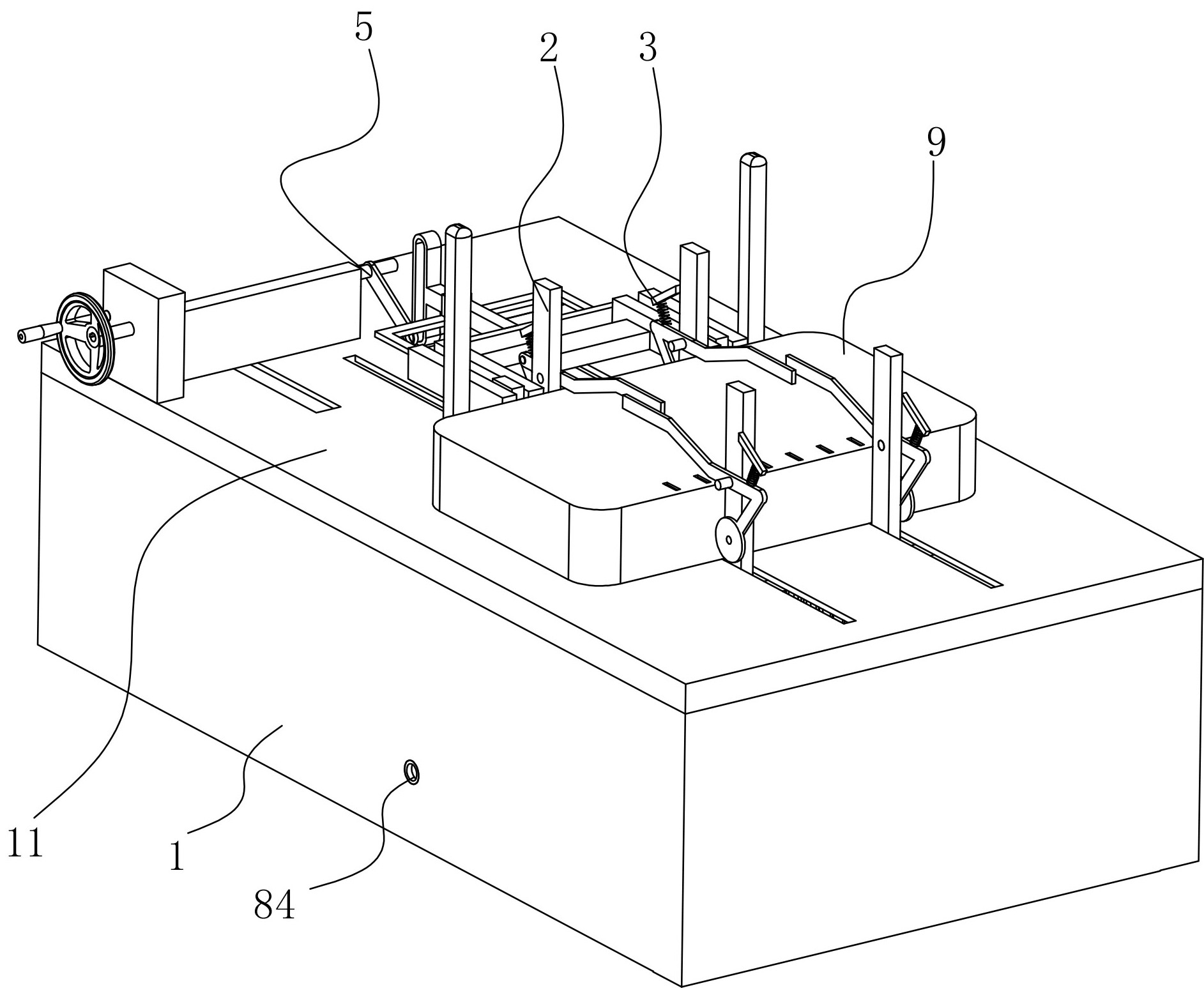 5
2
3
9
11
1
84